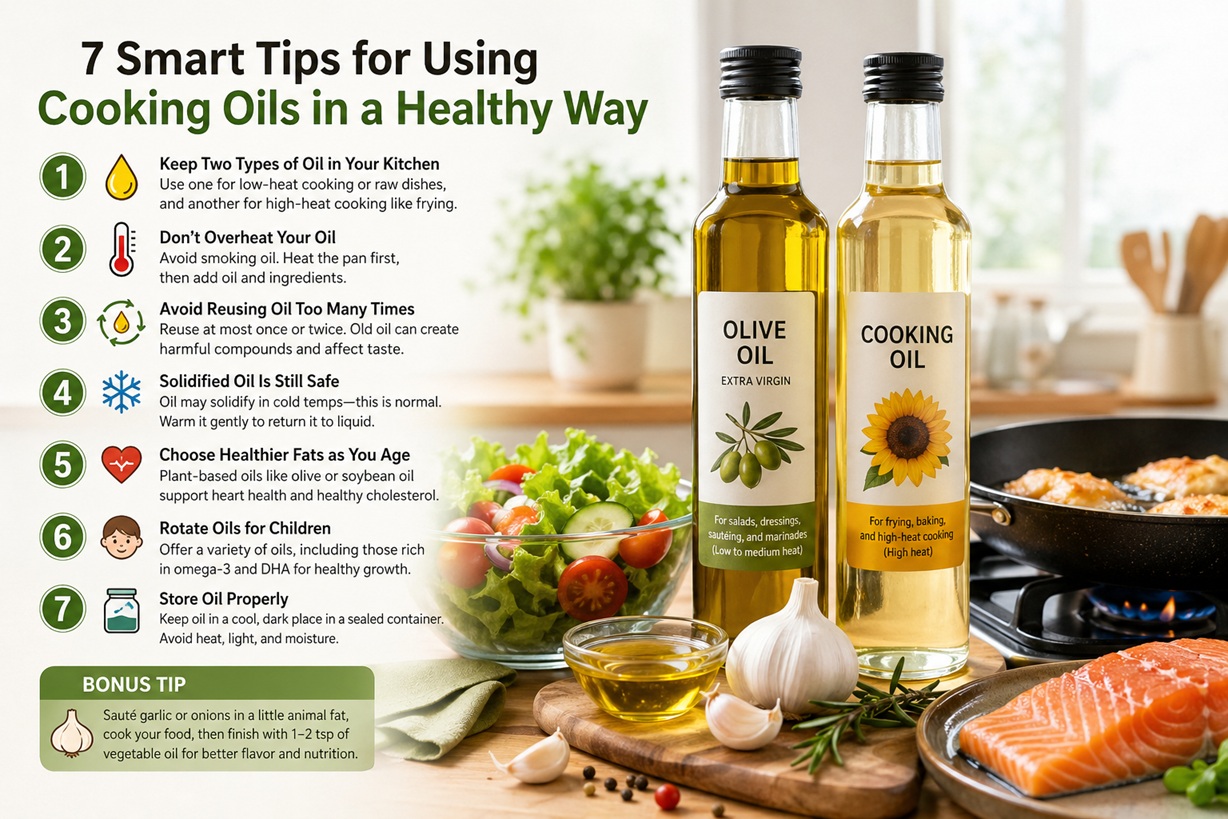 7 Smart Tips for Using Cooking Oils in a Healthy Way

1 Keep Two Types of Oil in Your Kitchen
Use one for low-heat cooking or raw dishes, and another for high-heat cooking like frying.

2 Don't Overheat Your Oil
Avoid smoking oil. Heat the pan first, then add oil and ingredients.

3 Avoid Reusing Oil Too Many Times
Reuse at most once or twice. Old oil can create harmful compounds and affect taste.

4 Solidified Oil Is Still Safe
Oil may solidify in cold temps—this is normal. Warm it gently to return it to liquid.

5 Choose Healthier Fats as You Age
Plant-based oils like olive or soybean oil support heart health and healthy cholesterol.

6 Rotate Oils for Children
Offer a variety of oils, including those rich in omega-3 and DHA for healthy growth.

7 Store Oil Properly
Keep oil in a cool, dark place in a sealed container. Avoid heat, light, and moisture.

BONUS TIP
Sauté garlic or onions in a little animal fat, cook your food, then finish with 1–2 tsp of vegetable oil for better flavor and nutrition.

OLIVE OIL
EXTRA VIRGIN
For salads, dressings, sautéing, and marinades (Low to medium heat)

COOKING OIL
For frying, baking, and high-heat cooking (High heat)